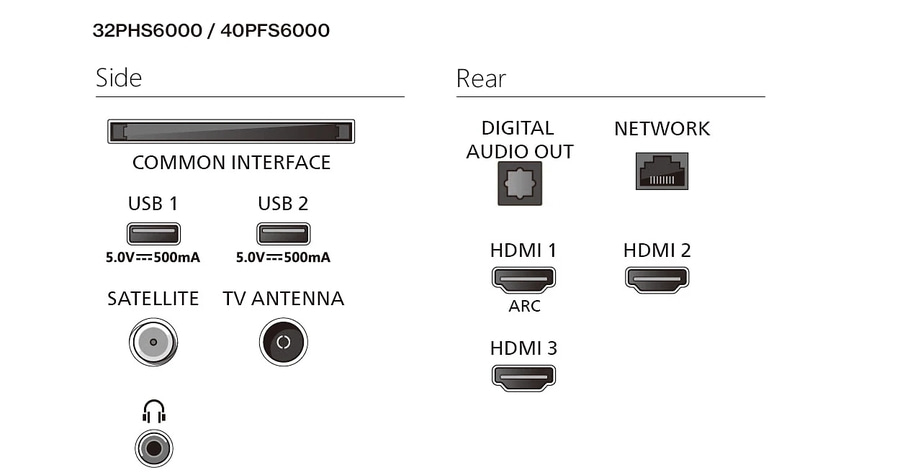 32PHS6000 / 40PFS6000

Side

COMMON INTERFACE

USB 1
5.0V⎓500mA

USB 2
5.0V⎓500mA

SATELLITE

TV ANTENNA

Rear

DIGITAL AUDIO OUT

NETWORK

HDMI 1
ARC

HDMI 2

HDMI 3